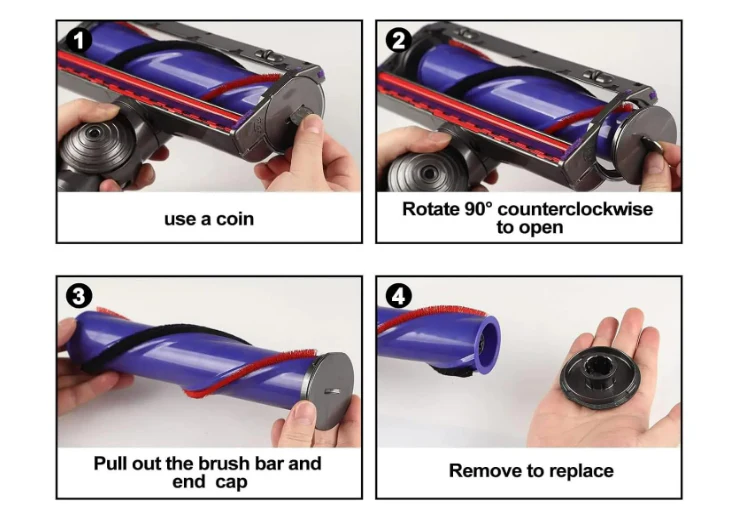 1

use a coin

2

Rotate 90° counterclockwise to open

3

Pull out the brush bar and end cap

4

Remove to replace